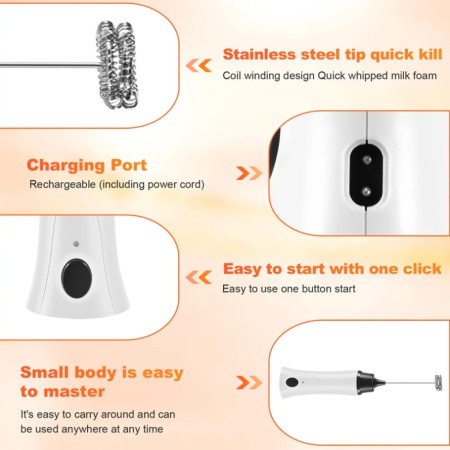 Stainless steel tip quick kill
Coil winding design Quick whipped milk foam

Charging Port
Rechargeable (including power cord)

Easy to start with one click
Easy to use one button start

Small body is easy to master
It's easy to carry around and can be used anywhere at any time