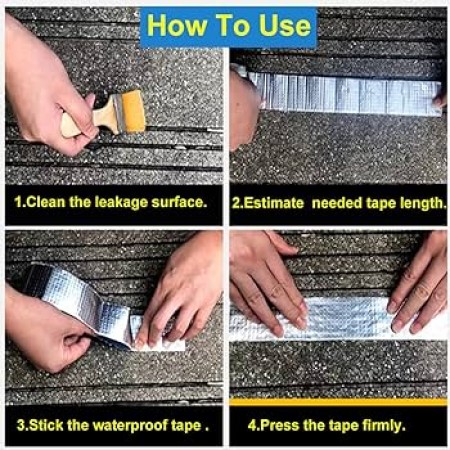 How To Use

1.Clean the leakage surface.

2.Estimate  needed tape length.

3.Stick the waterproof tape .

4.Press the tape firmly.